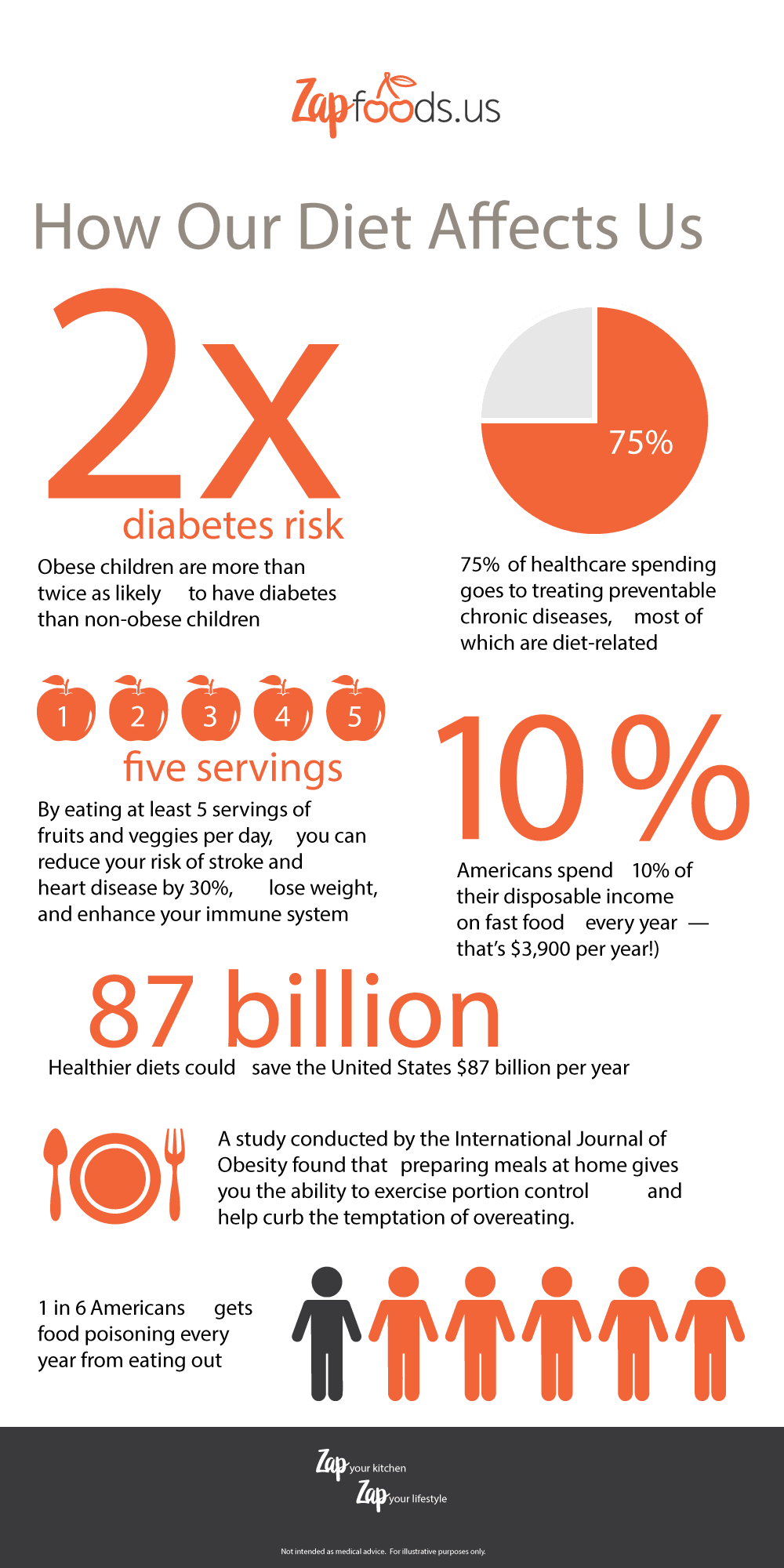 Zapfoods.us

How Our Diet Affects Us

2x
diabetes risk

Obese children are more than twice as likely to have diabetes than non-obese children

75%

75% of healthcare spending goes to treating preventable chronic diseases, most of which are diet-related

1 2 3 4 5
five servings

By eating at least 5 servings of fruits and veggies per day, you can reduce your risk of stroke and heart disease by 30%, lose weight, and enhance your immune system

10%

Americans spend 10% of their disposable income on fast food every year — that's $3,900 per year!)

87 billion

Healthier diets could save the United States $87 billion per year

A study conducted by the International Journal of Obesity found that preparing meals at home gives you the ability to exercise portion control and help curb the temptation of overeating.

1 in 6 Americans gets food poisoning every year from eating out

Zap your kitchen
Zap your lifestyle

Not intended as medical advice. For illustrative purposes only.